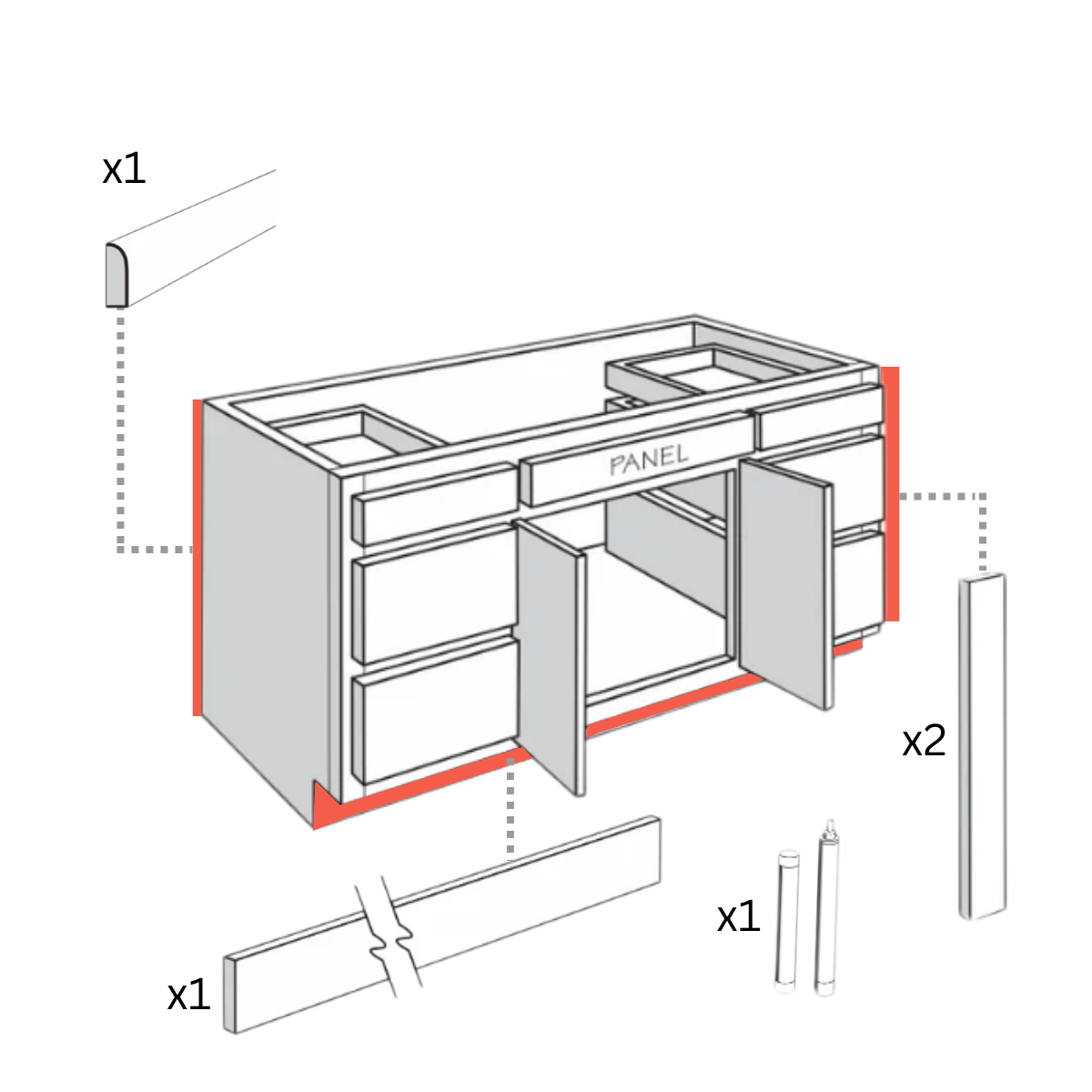 x1

PANEL

x2

x1

x1